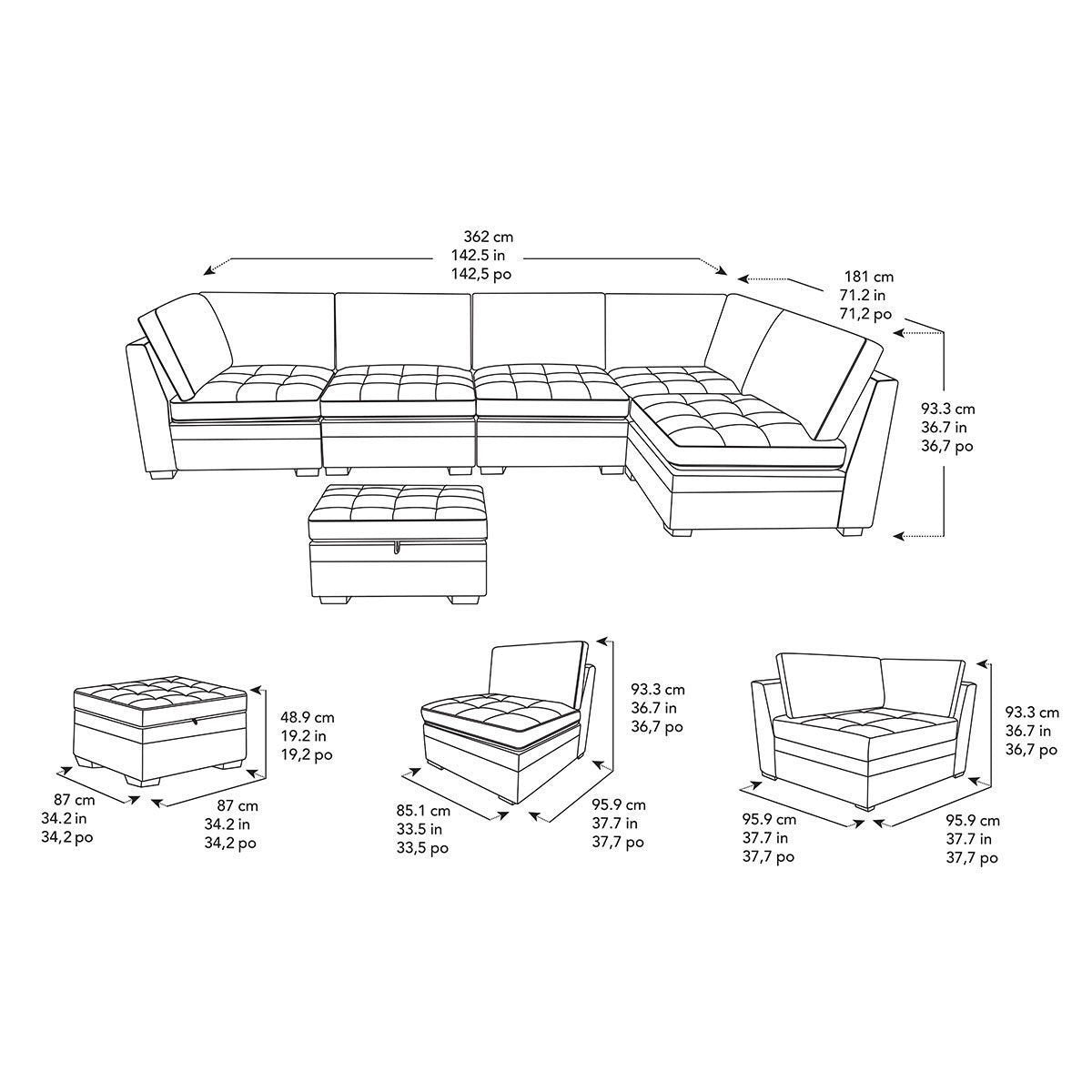 362 cm
142.5 in
142,5 po

181 cm
71.2 in
71,2 po

93.3 cm
36.7 in
36,7 po

48.9 cm
19.2 in
19,2 po

87 cm
34.2 in
34,2 po

87 cm
34.2 in
34,2 po

93.3 cm
36.7 in
36,7 po

85.1 cm
33.5 in
33,5 po

95.9 cm
37.7 in
37,7 po

93.3 cm
36.7 in
36,7 po

95.9 cm
37.7 in
37,7 po

95.9 cm
37.7 in
37,7 po